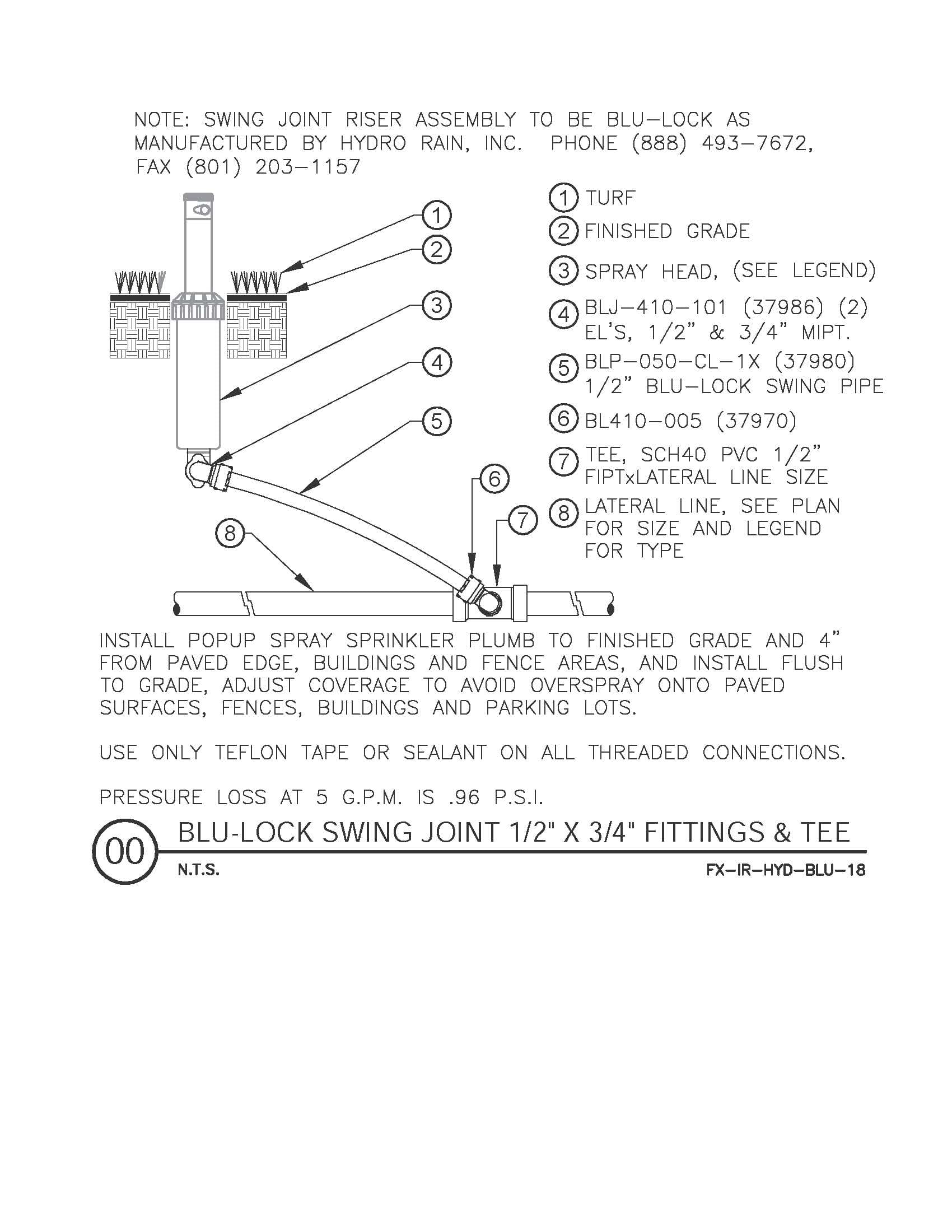 NOTE: SWING JOINT RISER ASSEMBLY TO BE BLU-LOCK AS MANUFACTURED BY HYDRO RAIN, INC. PHONE (888) 493-7672, FAX (801) 203-1157

1
2
3
4
5
6
7
8

1 TURF
2 FINISHED GRADE
3 SPRAY HEAD, (SEE LEGEND)
4 BLJ-410-101 (37986) (2) EL'S, 1/2" & 3/4" MIPT.
5 BLP-050-CL-1X (37980) 1/2" BLU-LOCK SWING PIPE
6 BL410-005 (37970)
7 TEE, SCH40 PVC 1/2" FIPTxLATERAL LINE SIZE
8 LATERAL LINE, SEE PLAN FOR SIZE AND LEGEND FOR TYPE

INSTALL POPUP SPRAY SPRINKLER PLUMB TO FINISHED GRADE AND 4" FROM PAVED EDGE, BUILDINGS AND FENCE AREAS, AND INSTALL FLUSH TO GRADE, ADJUST COVERAGE TO AVOID OVERSPRAY ONTO PAVED SURFACES, FENCES, BUILDINGS AND PARKING LOTS.

USE ONLY TEFLON TAPE OR SEALANT ON ALL THREADED CONNECTIONS.

PRESSURE LOSS AT 5 G.P.M. IS .96 P.S.I.

00 BLU-LOCK SWING JOINT 1/2" X 3/4" FITTINGS & TEE
N.T.S.
FX-IR-HYD-BLU-18