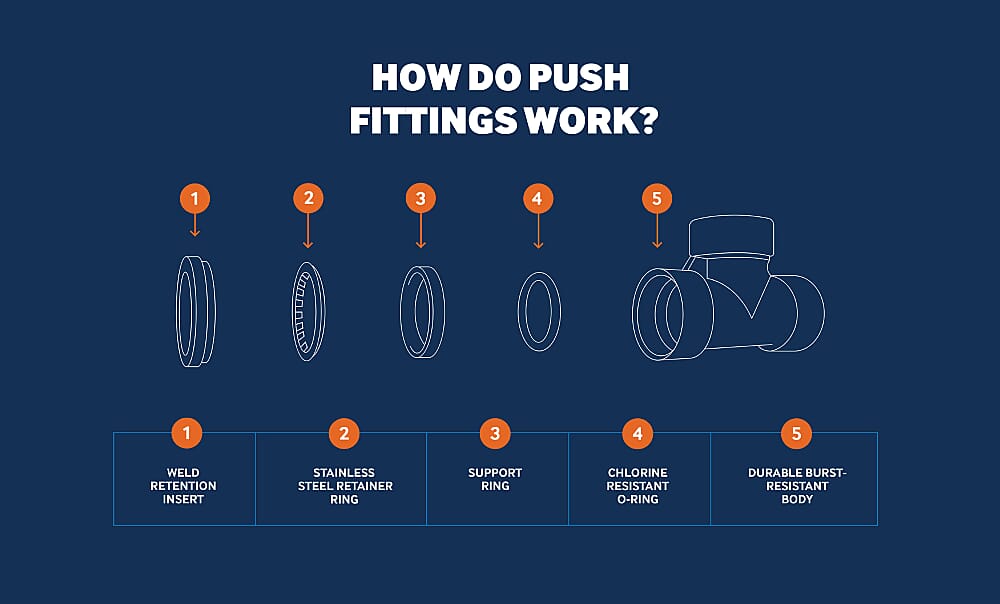 HOW DO PUSH FITTINGS WORK?

1

2

3

4

5

| 1 | 2 | 3 | 4 | 5 |
|---|---|---|---|---|
| WELD RETENTION INSERT | STAINLESS STEEL RETAINER RING | SUPPORT RING | CHLORINE RESISTANT O-RING | DURABLE BURST-RESISTANT BODY |